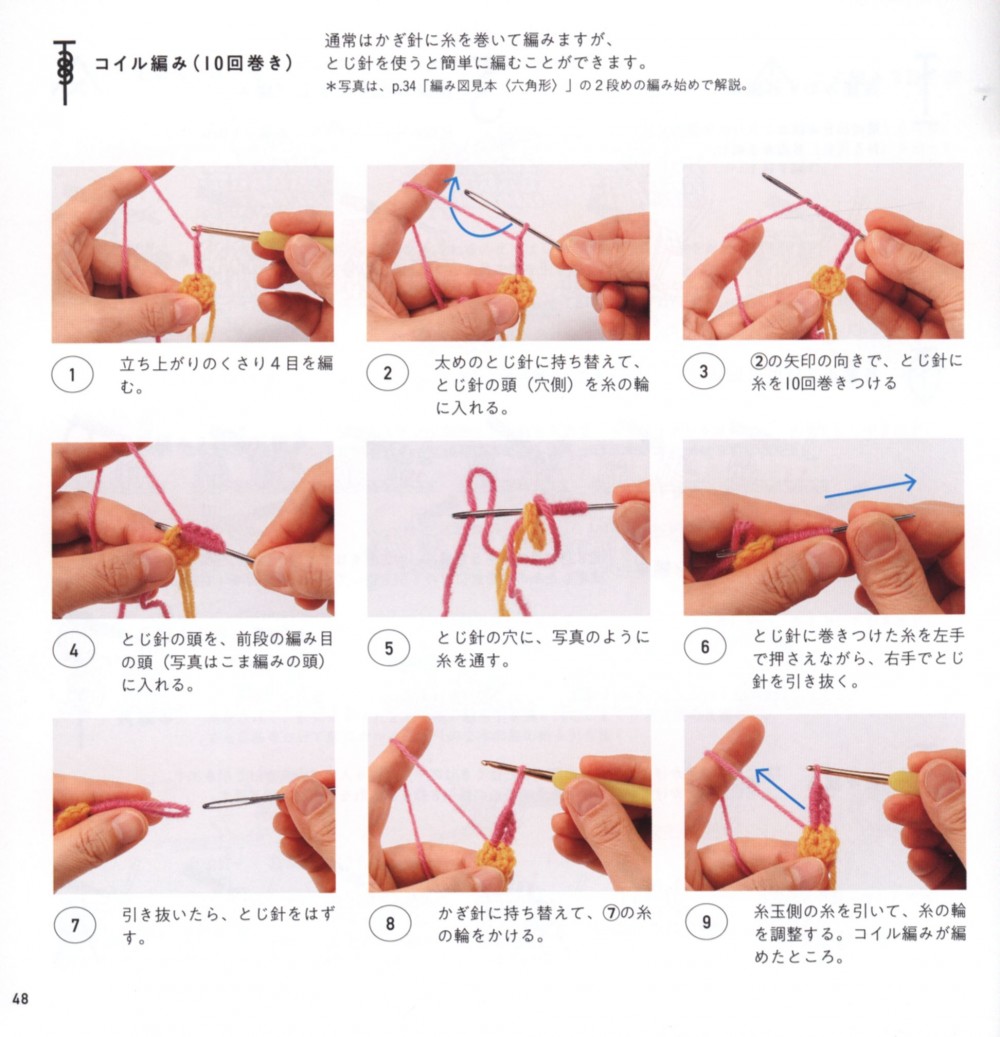 コイル編み（10回巻き）

通常はかぎ針に糸を巻いて編みますが、とじ針を使うと簡単に編むことができます。
＊写真は、p.34「編み図見本〈六角形〉」の２段めの編み始めで解説。

1 立ち上がりのくさり４目を編む。

2 太めのとじ針に持ち替えて、とじ針の頭（穴側）を糸の輪に入れる。

3 ②の矢印の向きで、とじ針に糸を10回巻きつける

4 とじ針の頭を、前段の編み目の頭（写真はこま編みの頭）に入れる。

5 とじ針の穴に、写真のように糸を通す。

6 とじ針に巻きつけた糸を左手で押さえながら、右手でとじ針を引き抜く。

7 引き抜いたら、とじ針をはずす。

8 かぎ針に持ち替えて、⑦の糸の輪をかける。

9 糸玉側の糸を引いて、糸の輪を調整する。コイル編みが編めたところ。

48