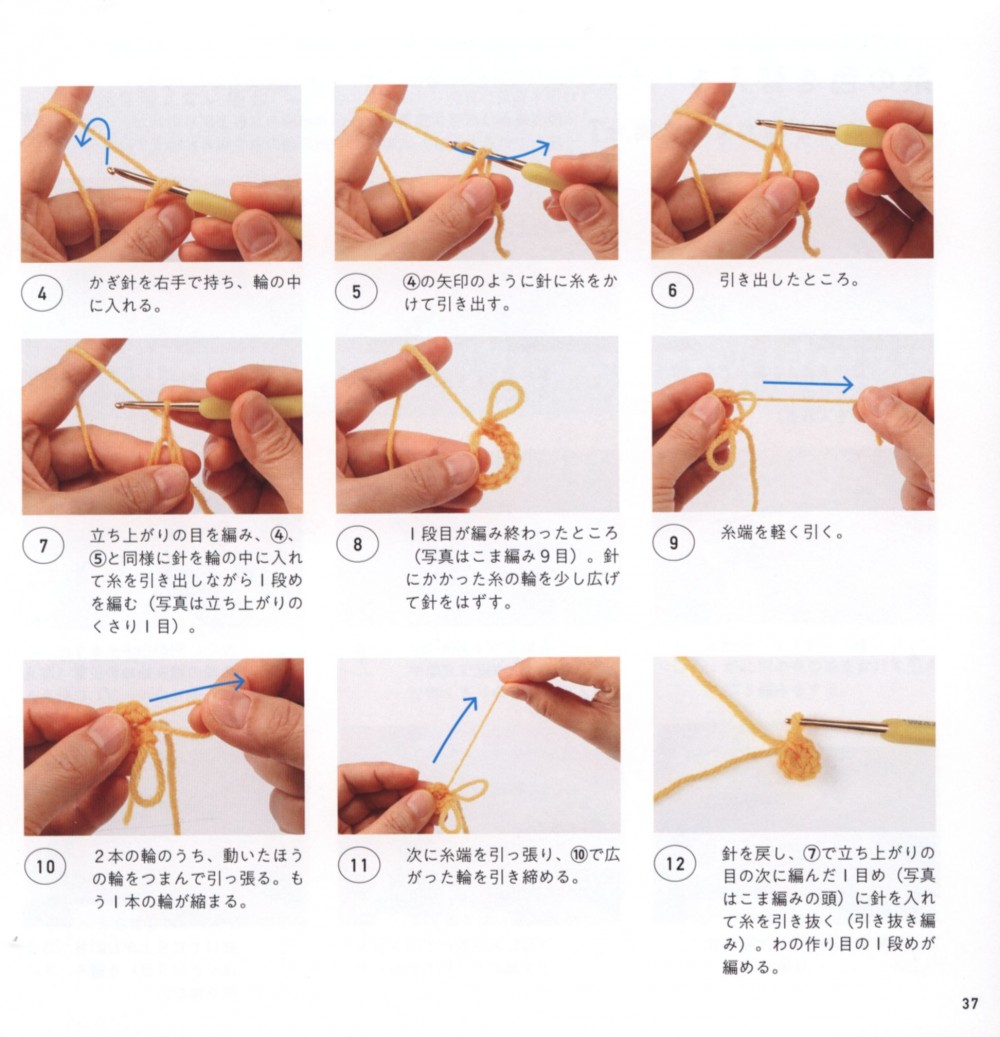 4 かぎ針を右手で持ち、輪の中に入れる。

5 ④の矢印のように針に糸をかけて引き出す。

6 引き出したところ。

7 立ち上がりの目を編み、④、⑤と同様に針を輪の中に入れて糸を引き出しながら1段めを編む（写真は立ち上がりのくさり1目）。

8 1段目が編み終わったところ（写真はこま編み9目）。針にかかった糸の輪を少し広げて針をはずす。

9 糸端を軽く引く。

10 2本の輪のうち、動いたほうの輪をつまんで引っ張る。もう1本の輪が縮まる。

11 次に糸端を引っ張り、⑩で広がった輪を引き締める。

12 針を戻し、⑦で立ち上がりの目の次に編んだ1目め（写真はこま編みの頭）に針を入れて糸を引き抜く（引き抜き編み）。わの作り目の1段めが編める。

37