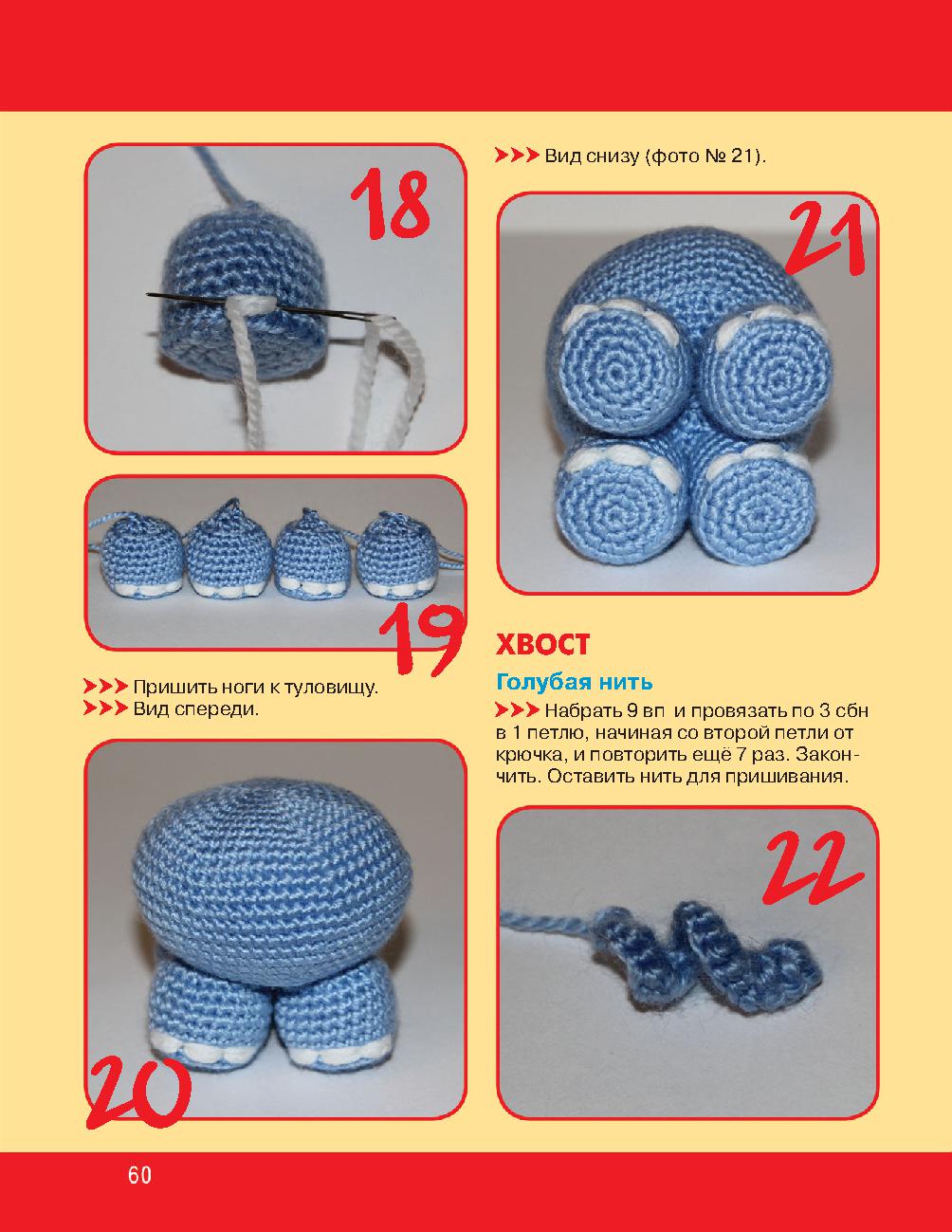 18

19

>>> Пришить ноги к туловищу.
>>> Вид спереди.

20

>>> Вид снизу (фото № 21).

21

ХВОСТ

Голубая нить

>>> Набрать 9 вп и провязать по 3 сбн в 1 петлю, начиная со второй петли от крючка, и повторить ещё 7 раз. Закончить. Оставить нить для пришивания.

22

60